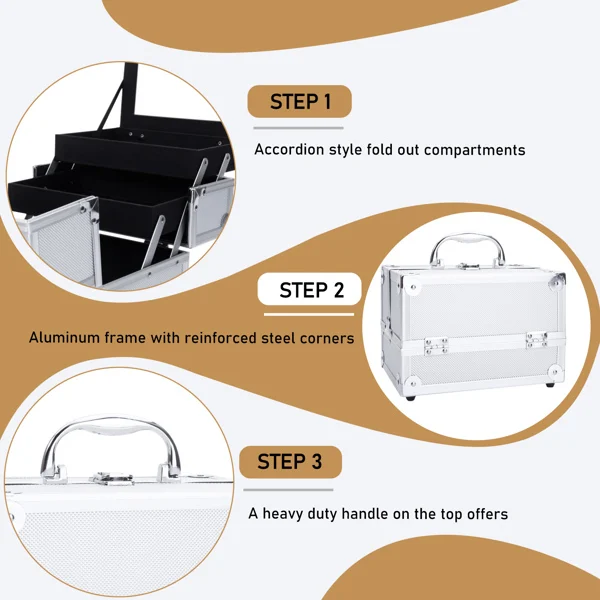 STEP 1

Accordion style fold out compartments

STEP 2

Aluminum frame with reinforced steel corners

STEP 3

A heavy duty handle on the top offers