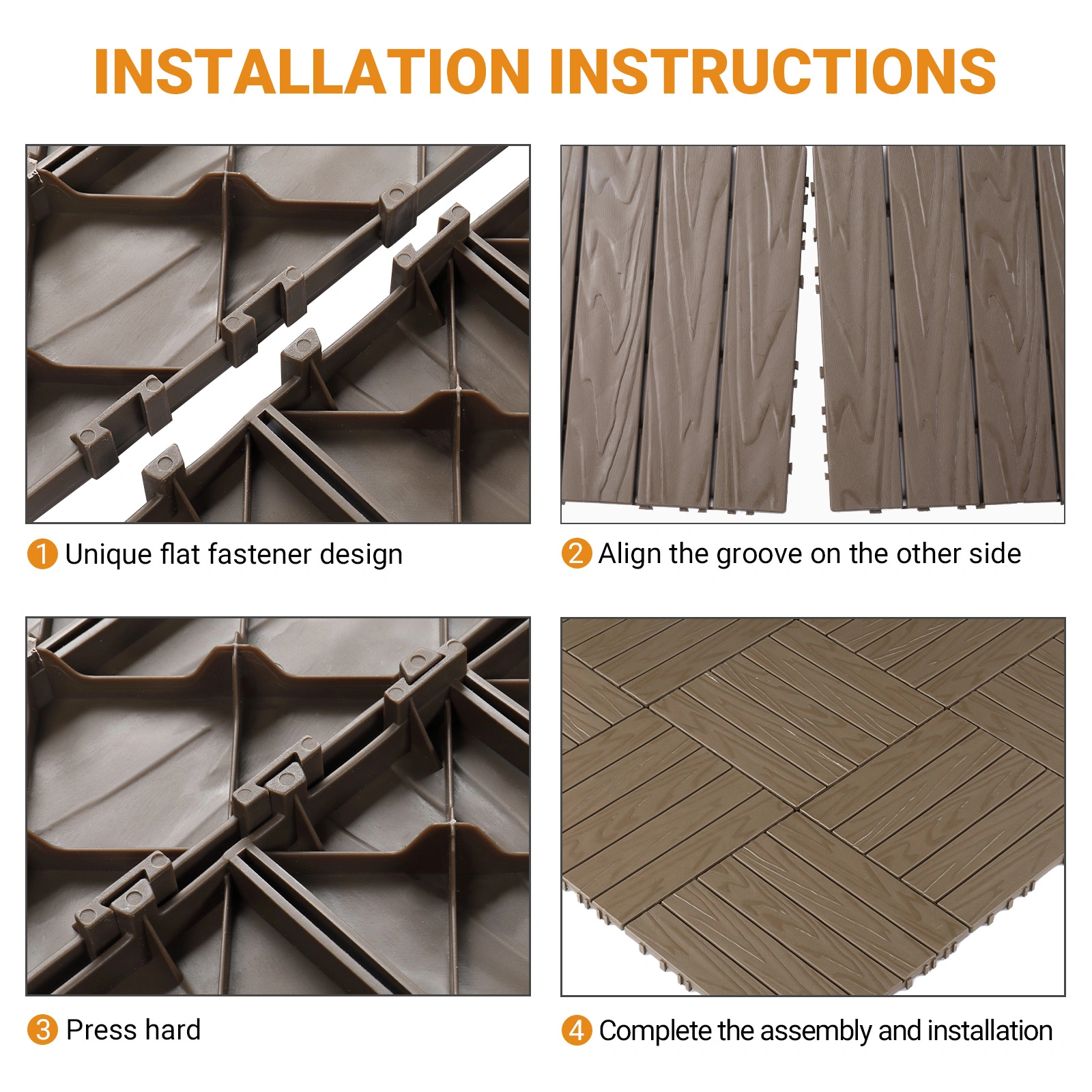 INSTALLATION INSTRUCTIONS

1 Unique flat fastener design

2 Align the groove on the other side

3 Press hard

4 Complete the assembly and installation