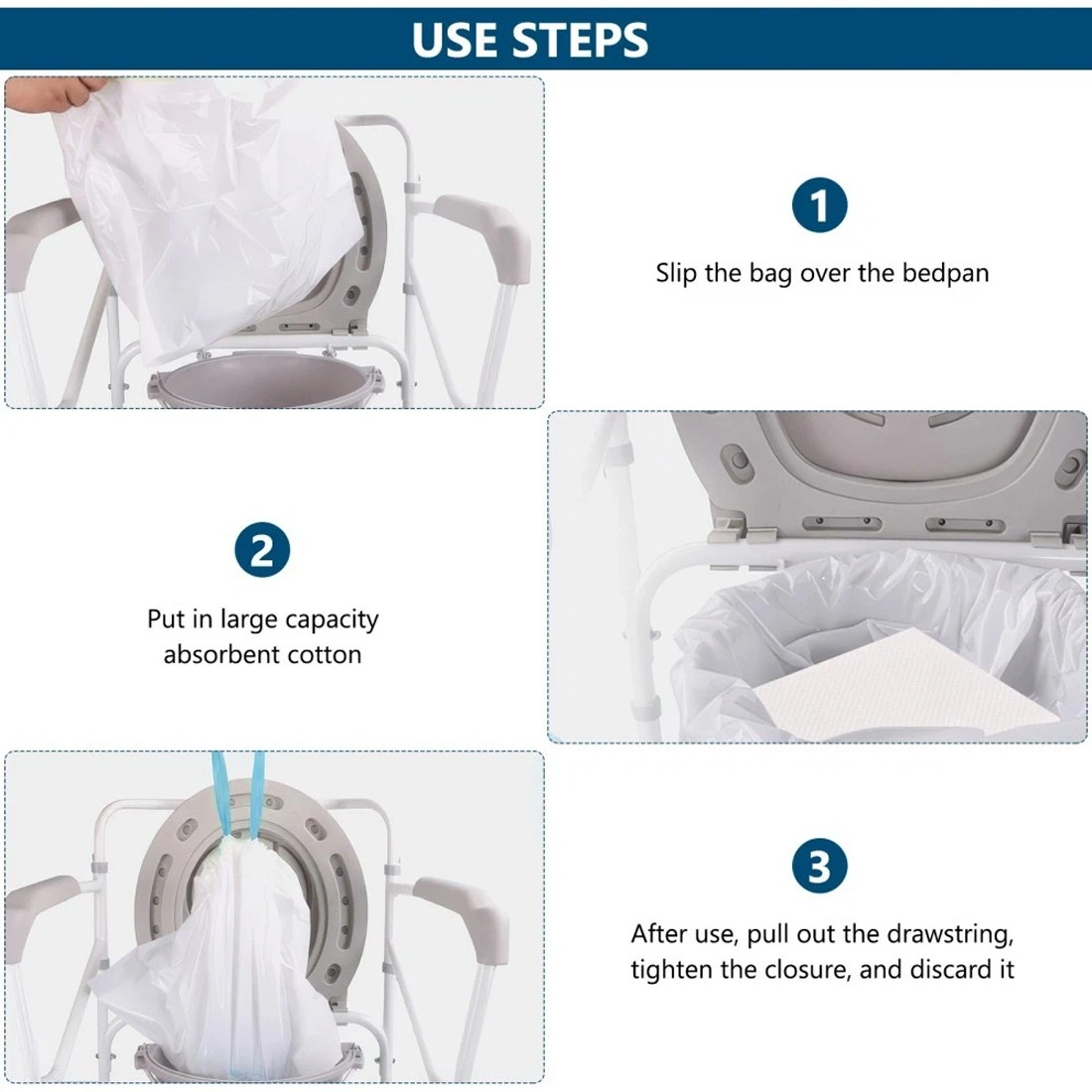 USE STEPS

1

Slip the bag over the bedpan

2

Put in large capacity absorbent cotton

3

After use, pull out the drawstring, tighten the closure, and discard it