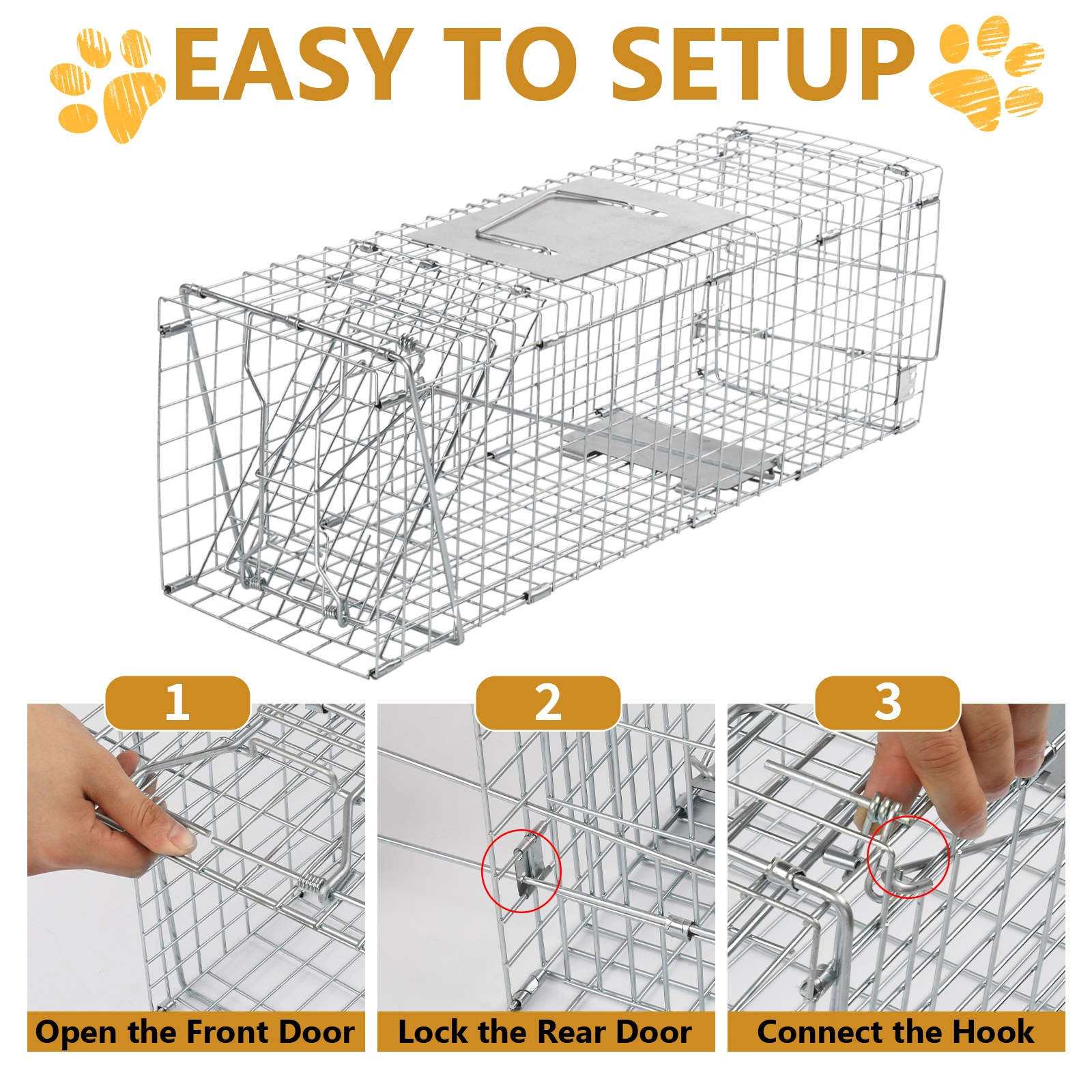 EASY TO SETUP

1
Open the Front Door

2
Lock the Rear Door

3
Connect the Hook