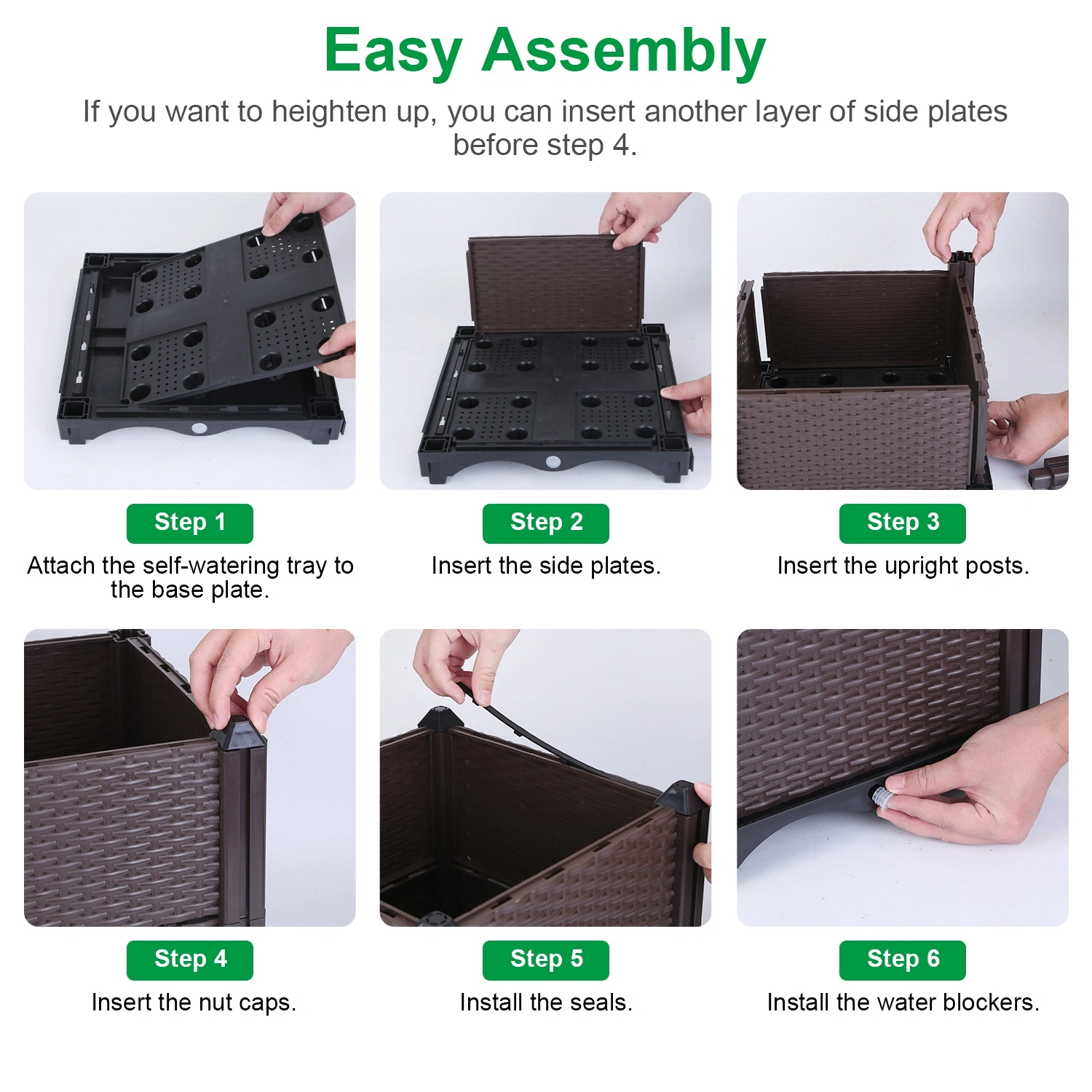 Easy Assembly

If you want to heighten up, you can insert another layer of side plates before step 4.

Step 1

Attach the self-watering tray to the base plate.

Step 2

Insert the side plates.

Step 3

Insert the upright posts.

Step 4

Insert the nut caps.

Step 5

Install the seals.

Step 6

Install the water blockers.