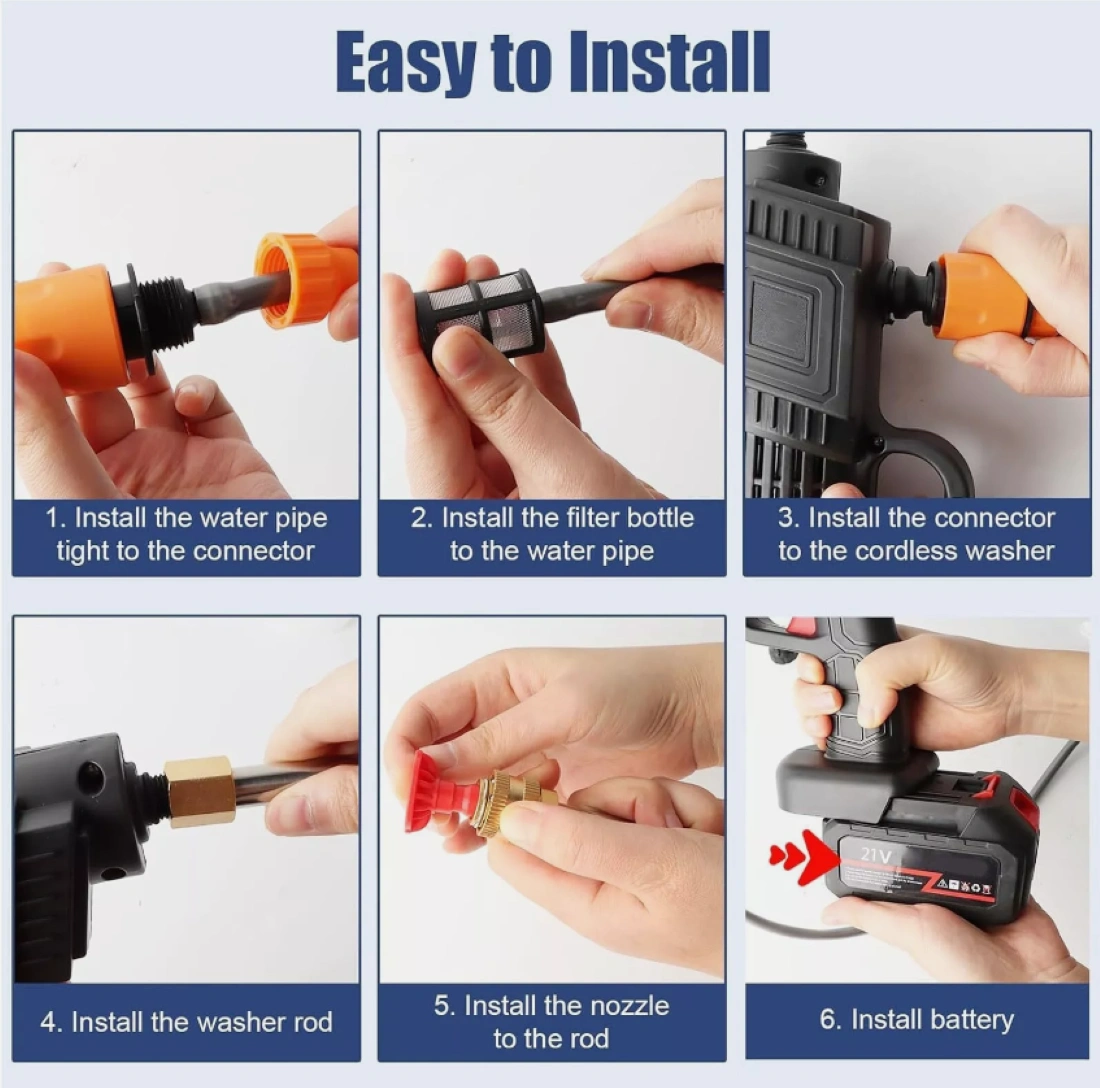 Easy to Install

1. Install the water pipe tight to the connector

2. Install the filter bottle to the water pipe

3. Install the connector to the cordless washer

4. Install the washer rod

5. Install the nozzle to the rod

21V

6. Install battery