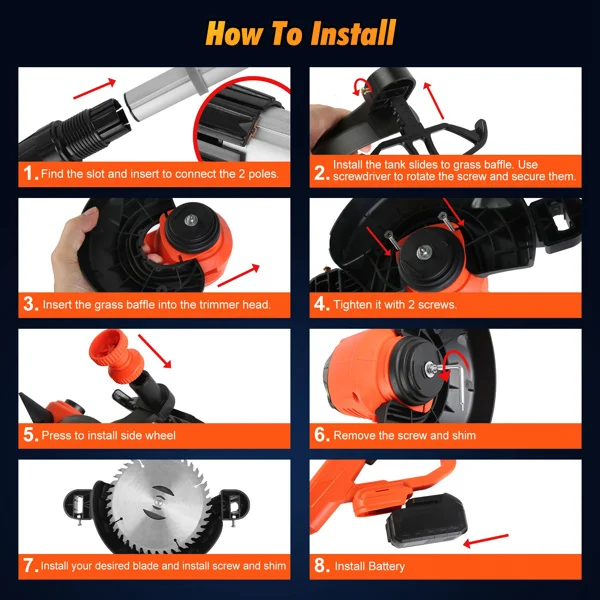 How To Install

1. Find the slot and insert to connect the 2 poles.

2. Install the tank slides to grass baffle. Use screwdriver to rotate the screw and secure them.

3. Insert the grass baffle into the trimmer head.

4. Tighten it with 2 screws.

5. Press to install side wheel

6. Remove the screw and shim

7. Install your desired blade and install screw and shim

8. Install Battery